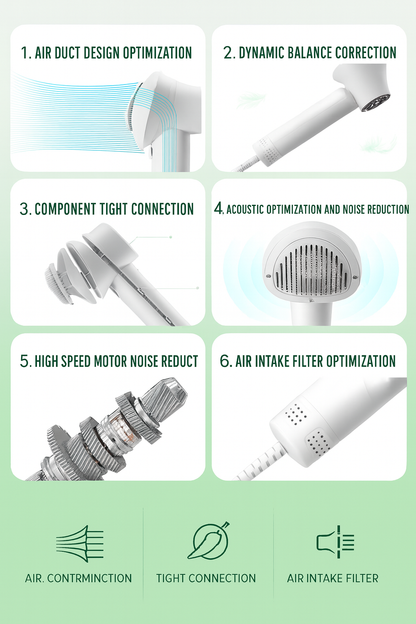 1. AIR DUCT DESIGN OPTIMIZATION

2. DYNAMIC BALANCE CORRECTION

3. COMPONENT TIGHT CONNECTION

4. ACOUSTIC OPTIMIZATION AND NOISE REDUCTION

5. HIGH SPEED MOTOR NOISE REDUCT

6. AIR INTAKE FILTER OPTIMIZATION

AIR. CONTRMINCTION

TIGHT CONNECTION

AIR INTAKE FILTER